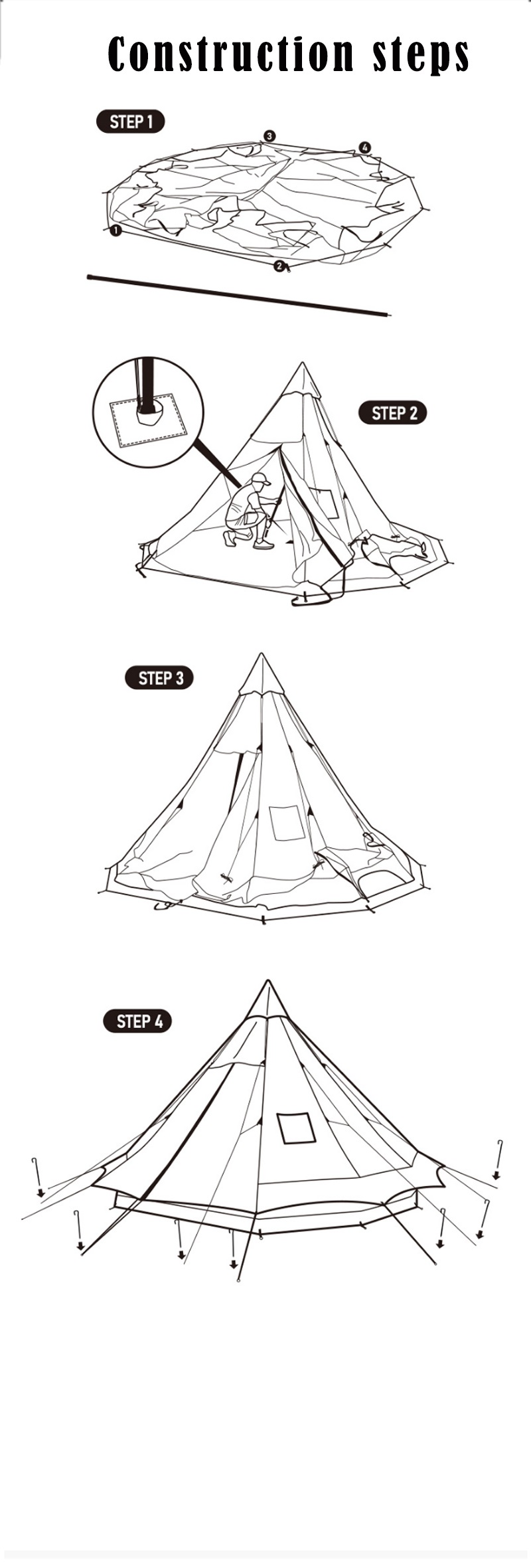 Construction steps

STEP 1

3 4 1 2

STEP 2

STEP 3

STEP 4